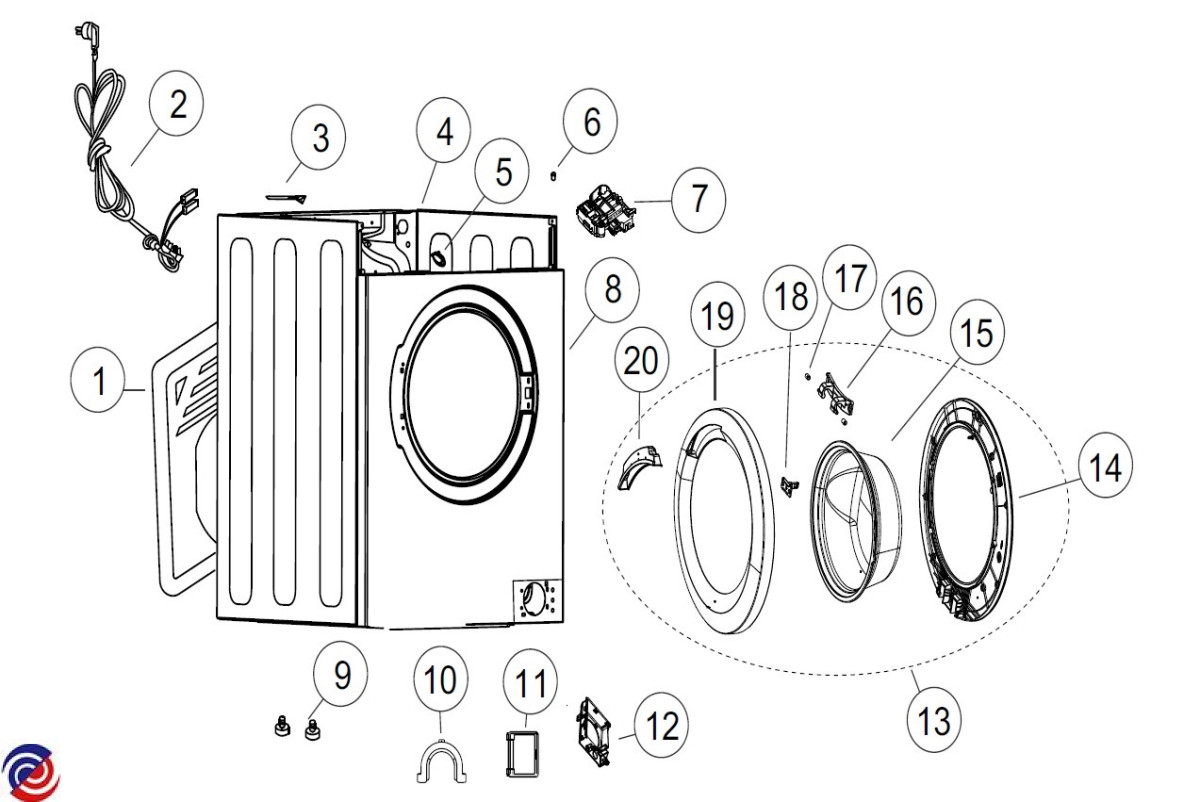 2
3
4
6
5
7
8
17
18
16
19
15
20
1
14
9
10
11
12
13